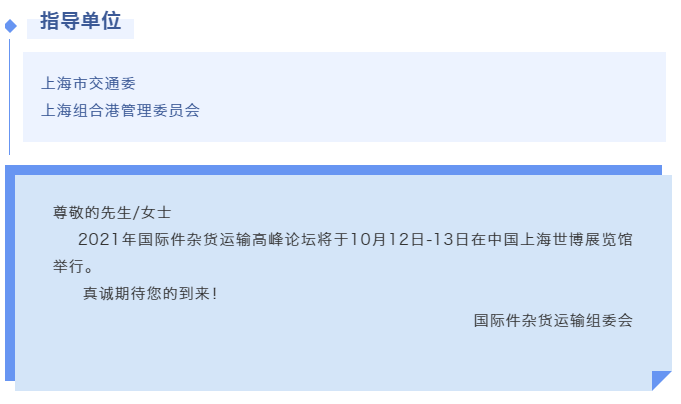 指导单位

上海市交通委
上海组合港管理委员会

尊敬的先生/女士

2021年国际件杂货运输高峰论坛将于10月12日-13日在中国上海世博展览馆举行。

真诚期待您的到来！

国际件杂货运输组委会